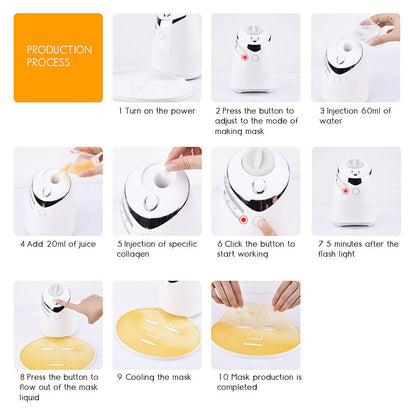 PRODUCTION PROCESS

1 Turn on the power

2 Press the button to adjust to the mode of making mask

3 Injection 60ml of water

4 Add 20ml of juice

5 Injection of specific collagen

6 Click the button to start working

7 5 minutes after the flash light

8 Press the button to flow out of the mask liquid

9 Cooling the mask

10 Mask production is completed